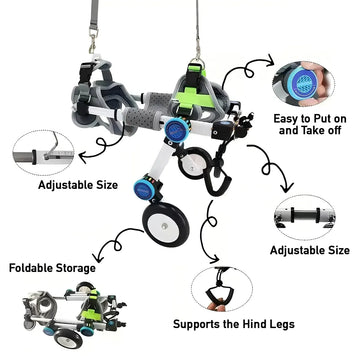 Easy to Put on and Take off

Adjustable Size

Adjustable Size

Foldable Storage

Supports the Hind Legs