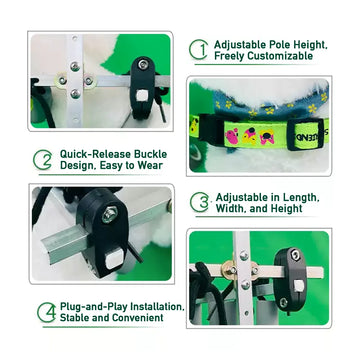 1 Adjustable Pole Height, Freely Customizable

2 Quick-Release Buckle Design, Easy to Wear

3 Adjustable in Length, Width, and Height

4 Plug-and-Play Installation, Stable and Convenient