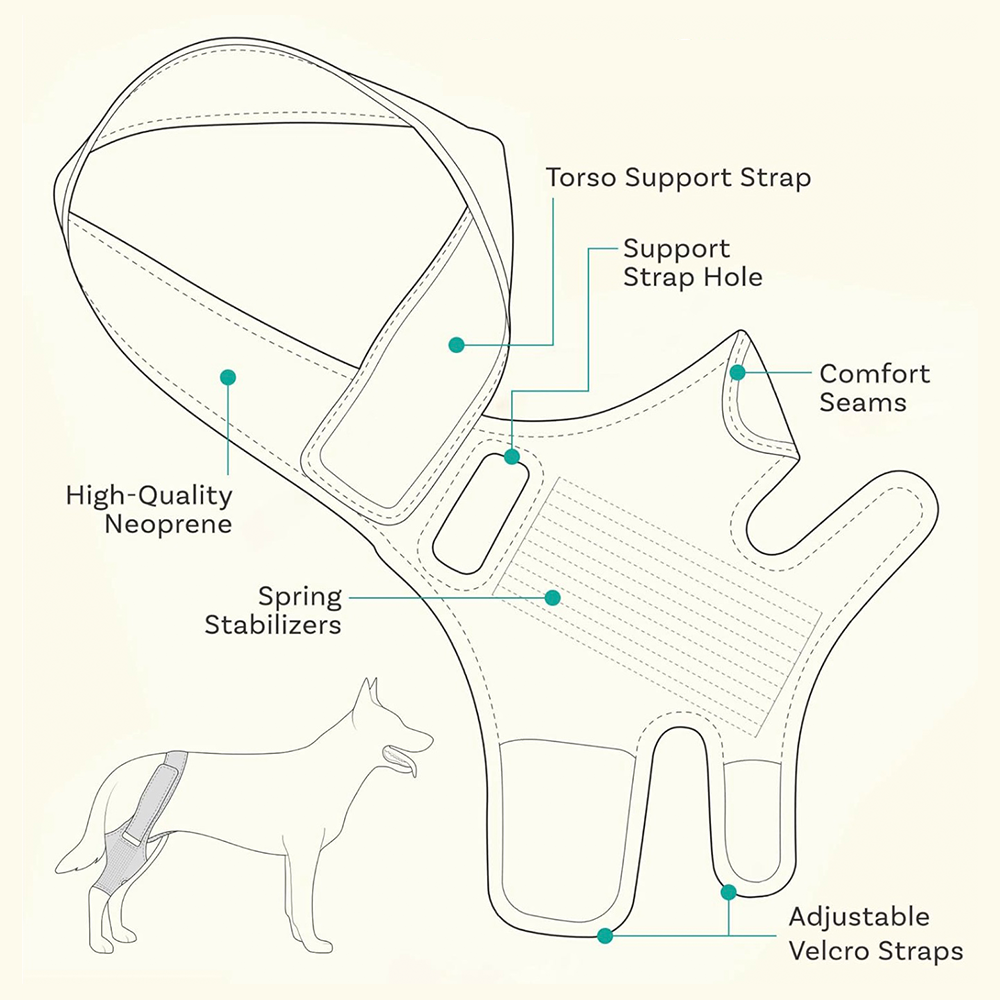 Torso Support Strap

Support Strap Hole

Comfort Seams

High-Quality Neoprene

Spring Stabilizers

Adjustable Velcro Straps