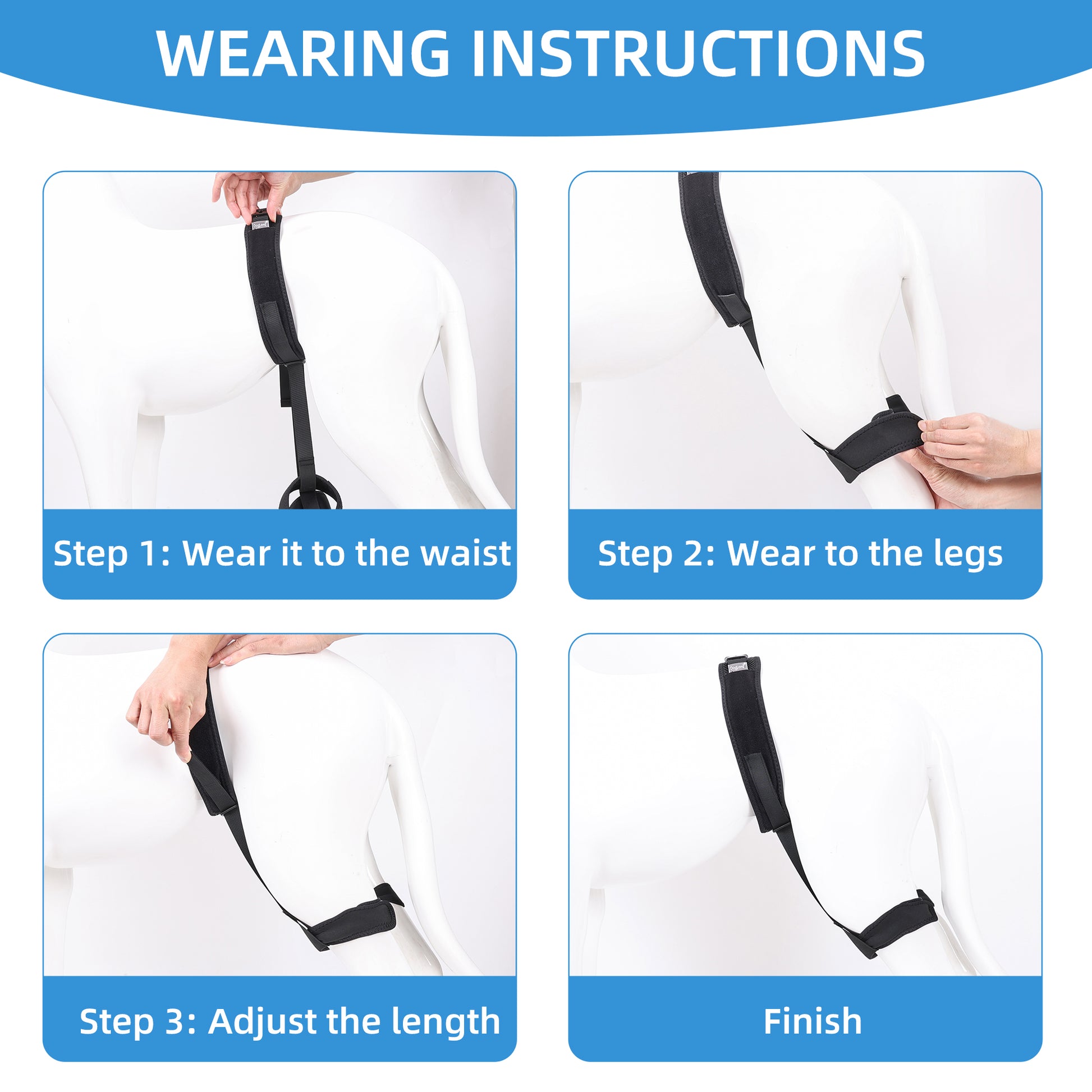 WEARING INSTRUCTIONS

Step 1: Wear it to the waist

Step 2: Wear to the legs

Step 3: Adjust the length

Finish