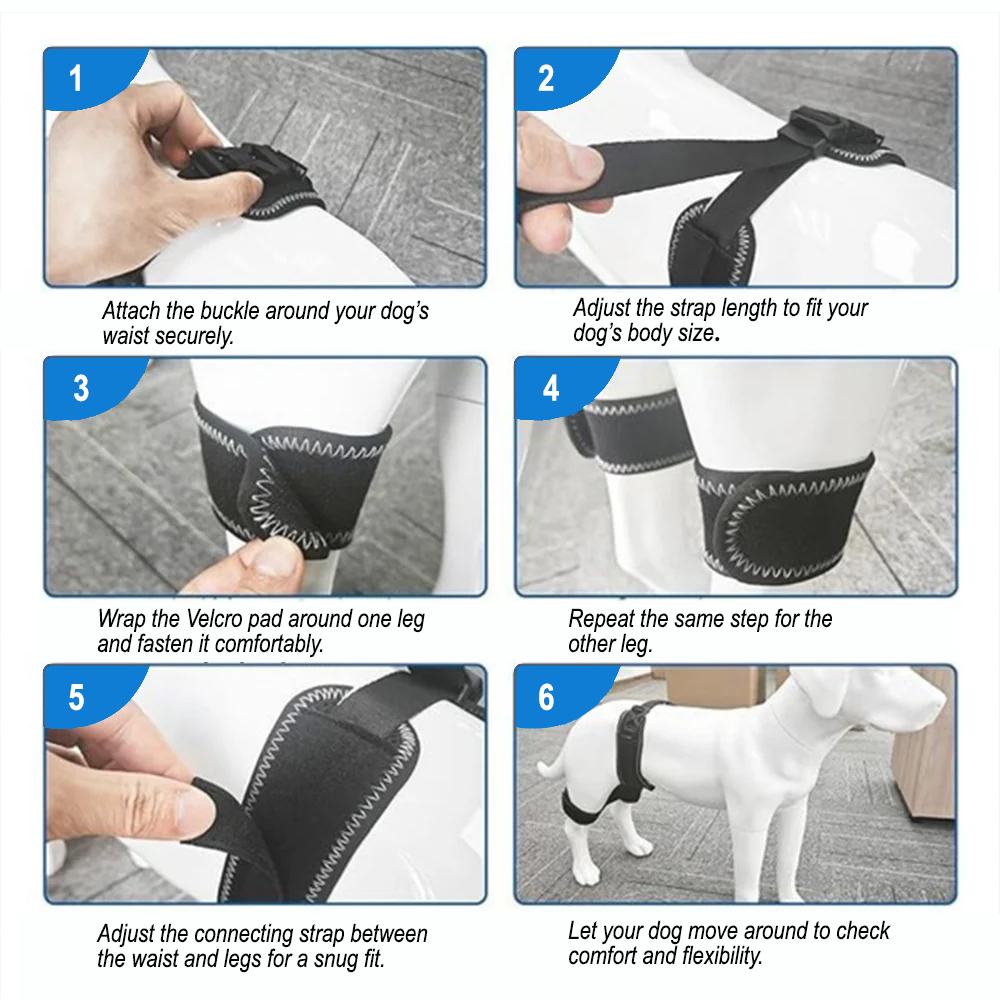 1

Attach the buckle around your dog's waist securely.

2

Adjust the strap length to fit your dog's body size.

3

Wrap the Velcro pad around one leg and fasten it comfortably.

4

Repeat the same step for the other leg.

5

Adjust the connecting strap between the waist and legs for a snug fit.

6

Let your dog move around to check comfort and flexibility.